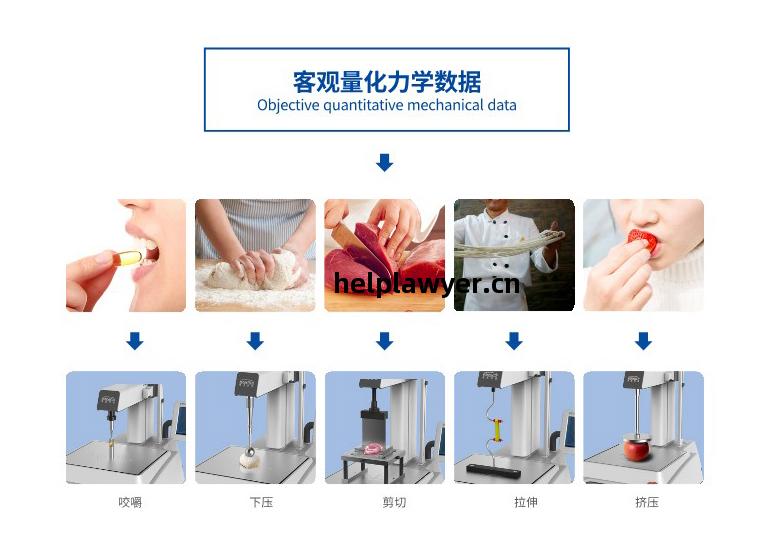 客观量化力学数据
Objective quantitative mechanical data

helplawyer.cn

咬嚼

下压

剪切

拉伸

挤压